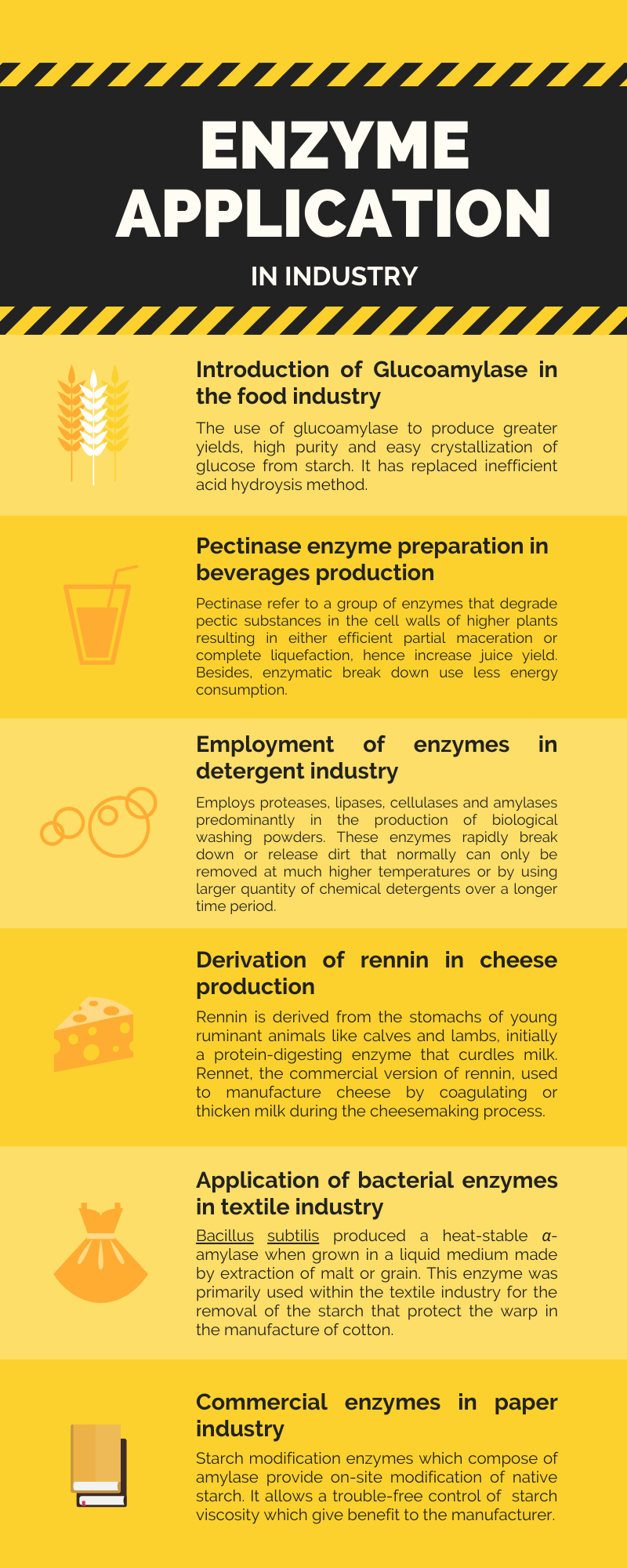 ENZYME APPLICATION

IN INDUSTRY

Introduction of Glucoamylase in the food industry

The use of glucoamylase to produce greater yields, high purity and easy crystallization of glucose from starch. It has replaced inefficient acid hydroysis method.

Pectinase enzyme preparation in beverages production

Pectinase refer to a group of enzymes that degrade pectic substances in the cell walls of higher plants resulting in either efficient partial maceration or complete liquefaction, hence increase juice yield. Besides, enzymatic break down use less energy consumption.

Employment of enzymes in detergent industry

Employs proteases, lipases, cellulases and amylases predominantly in the production of biological washing powders. These enzymes rapidly break down or release dirt that normally can only be removed at much higher temperatures or by using larger quantity of chemical detergents over a longer time period.

Derivation of rennin in cheese production

Rennin is derived from the stomachs of young ruminant animals like calves and lambs, initially a protein-digesting enzyme that curdles milk. Rennet, the commercial version of rennin, used to manufacture cheese by coagulating or thicken milk during the cheesemaking process.

Application of bacterial enzymes in textile industry

Bacillus subtilis produced a heat-stable α-amylase when grown in a liquid medium made by extraction of malt or grain. This enzyme was primarily used within the textile industry for the removal of the starch that protect the warp in the manufacture of cotton.

Commercial enzymes in paper industry

Starch modification enzymes which compose of amylase provide on-site modification of native starch. It allows a trouble-free control of starch viscosity which give benefit to the manufacturer.